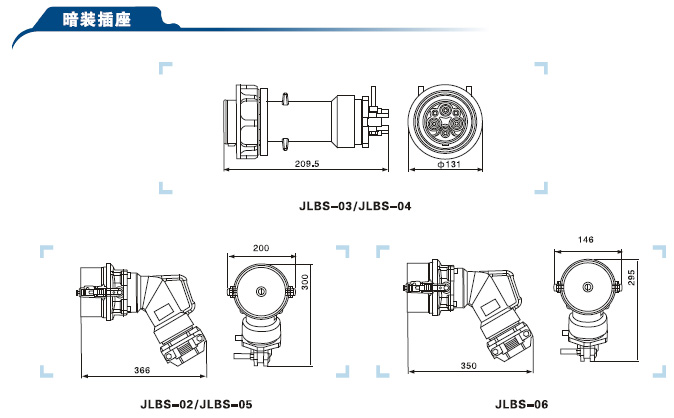 暗装插座

209.5

Φ131

JLBS-03/JLBS-04

200

300

366

JLBS-02/JLBS-05

146

295

350

JLBS-06